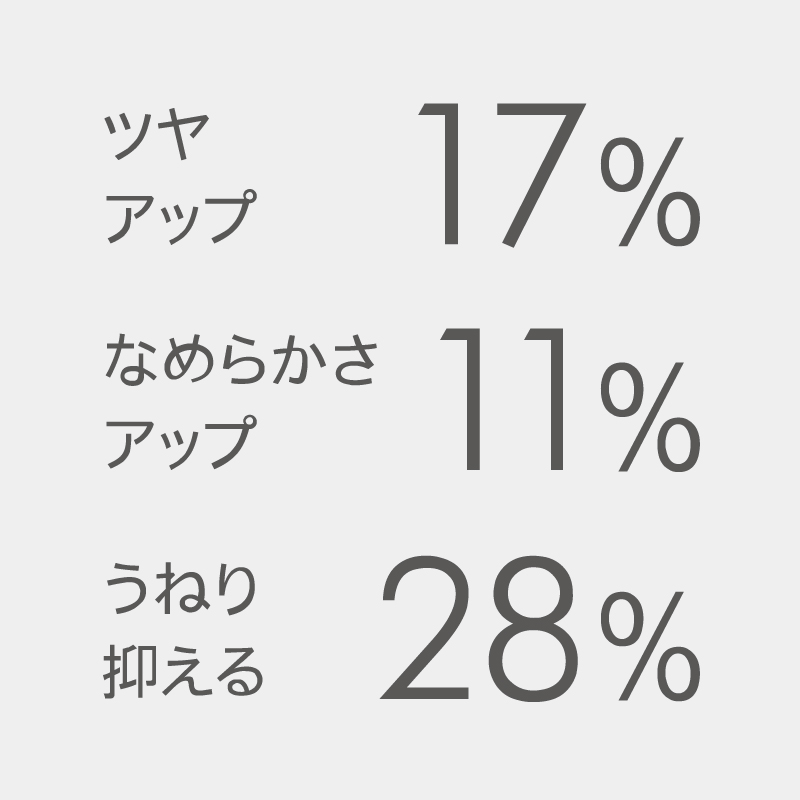 ツヤ
アップ 17%

なめらかさ
アップ 11%

うねり
抑える 28%