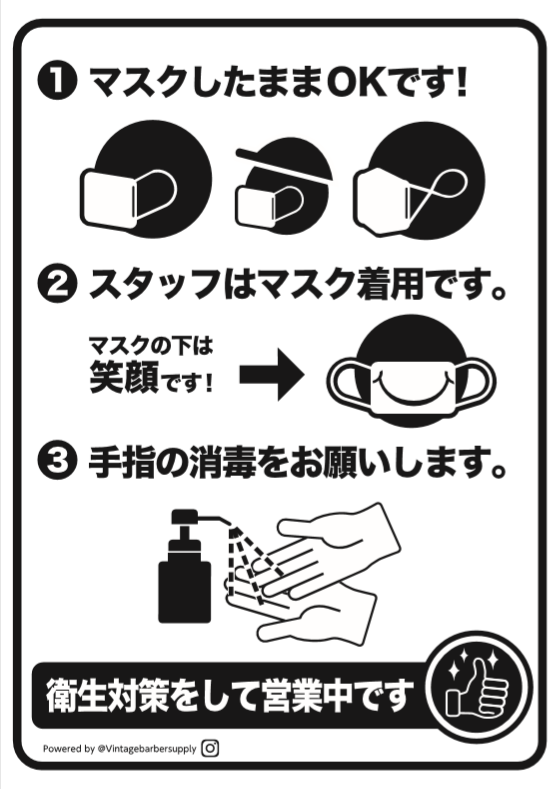 ❶ マスクしたままOKです!

❷ スタッフはマスク着用です。

マスクの下は
笑顔です!

❸ 手指の消毒をお願いします。

衛生対策をして営業中です

Powered by @Vintagebarbersupply